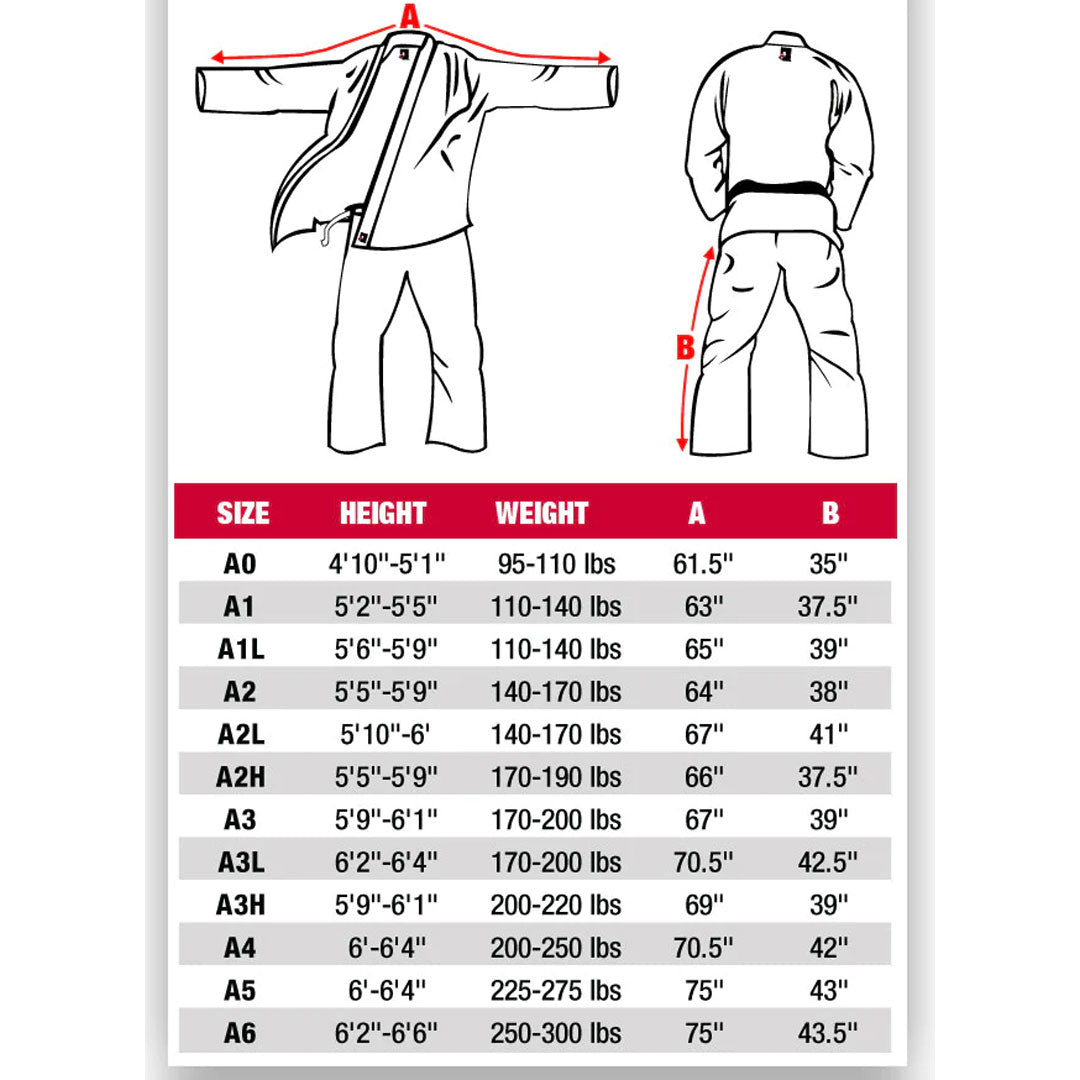 A

B

| SIZE | HEIGHT | WEIGHT | A | B |
|---|---|---|---|---|
| A0 | 4'10"-5'1" | 95-110 lbs | 61.5" | 35" |
| A1 | 5'2"-5'5" | 110-140 lbs | 63" | 37.5" |
| A1L | 5'6"-5'9" | 110-140 lbs | 65" | 39" |
| A2 | 5'5"-5'9" | 140-170 lbs | 64" | 38" |
| A2L | 5'10"-6' | 140-170 lbs | 67" | 41" |
| A2H | 5'5"-5'9" | 170-190 lbs | 66" | 37.5" |
| A3 | 5'9"-6'1" | 170-200 lbs | 67" | 39" |
| A3L | 6'2"-6'4" | 170-200 lbs | 70.5" | 42.5" |
| A3H | 5'9"-6'1" | 200-220 lbs | 69" | 39" |
| A4 | 6'-6'4" | 200-250 lbs | 70.5" | 42" |
| A5 | 6'-6'4" | 225-275 lbs | 75" | 43" |
| A6 | 6'2"-6'6" | 250-300 lbs | 75" | 43.5" |